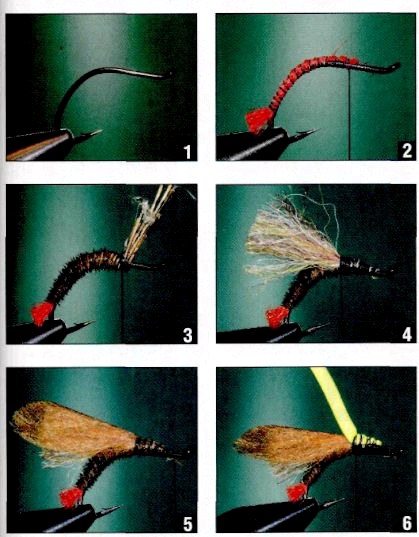 1

2

3

4

5

6